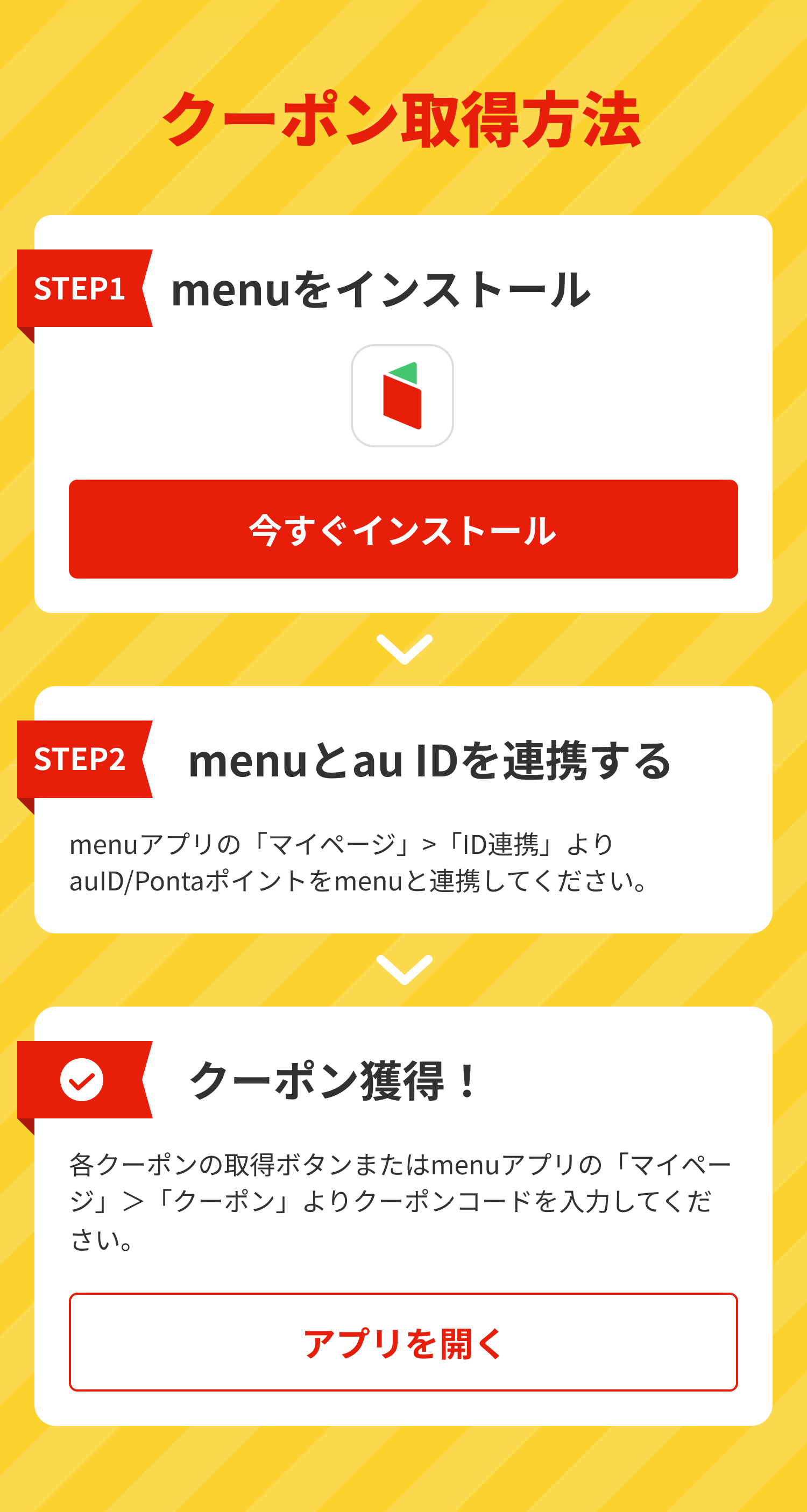 クーポン取得方法

STEP1

menuをインストール

今すぐインストール

STEP2

menuとau IDを連携する

menuアプリの「マイページ」>「ID連携」よりauID/Pontaポイントをmenuと連携してください。

クーポン獲得！

各クーポンの取得ボタンまたはmenuアプリの「マイページ」>「クーポン」よりクーポンコードを入力してください。

アプリを開く